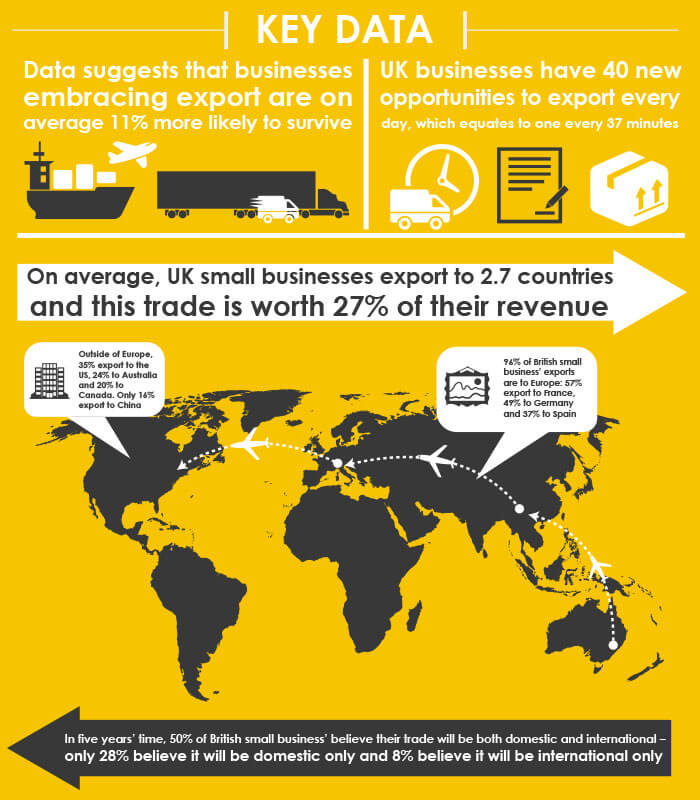 KEY DATA

Data suggests that businesses embracing export are on average 11% more likely to survive

UK businesses have 40 new opportunities to export every day, which equates to one every 37 minutes

On average, UK small businesses export to 2.7 countries and this trade is worth 27% of their revenue

Outside of Europe, 35% export to the US, 24% to Australia and 20% to Canada. Only 16% export to China

96% of British small business' exports are to Europe: 57% export to France, 49% to Germany and 37% to Spain

In five years' time, 50% of British small business' believe their trade will be both domestic and international – only 28% believe it will be domestic only and 8% believe it will be international only